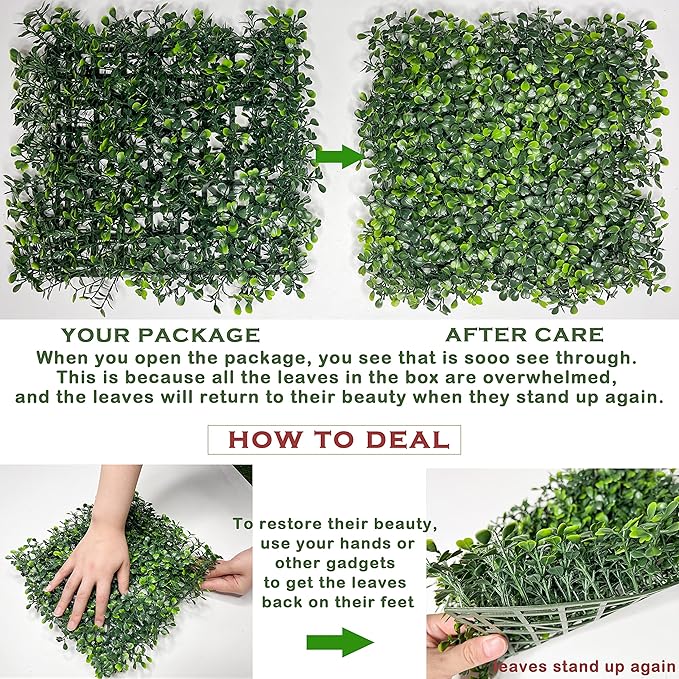 YOUR PACKAGE

AFTER CARE

When you open the package, you see that is sooo see through. This is because all the leaves in the box are overwhelmed, and the leaves will return to their beauty when they stand up again.

HOW TO DEAL

To restore their beauty, use your hands or other gadgets to get the leaves back on their feet

leaves stand up again