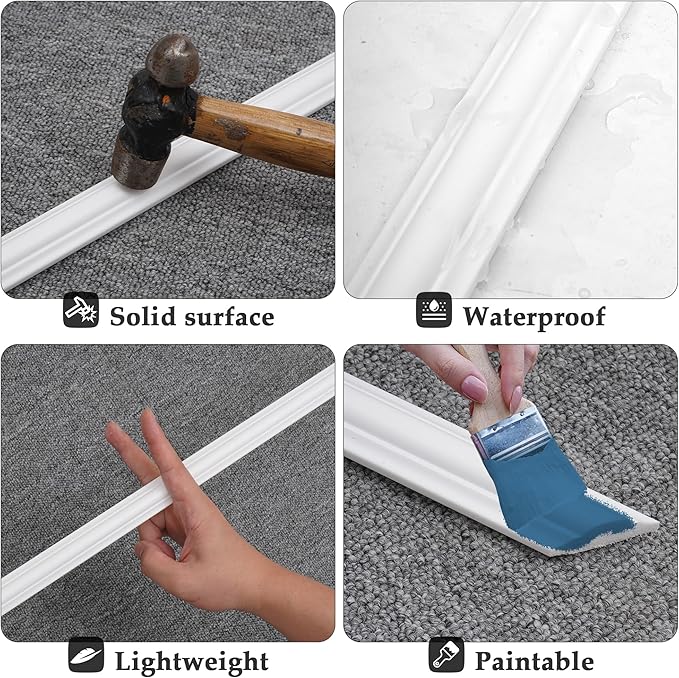 Solid surface

Waterproof

Lightweight

Paintable