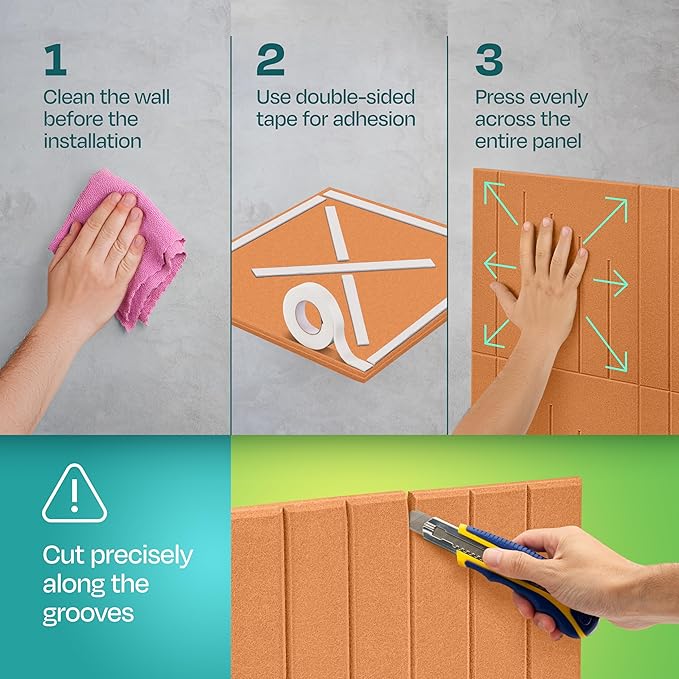 1
Clean the wall before the installation

2
Use double-sided tape for adhesion

3
Press evenly across the entire panel

Cut precisely along the grooves