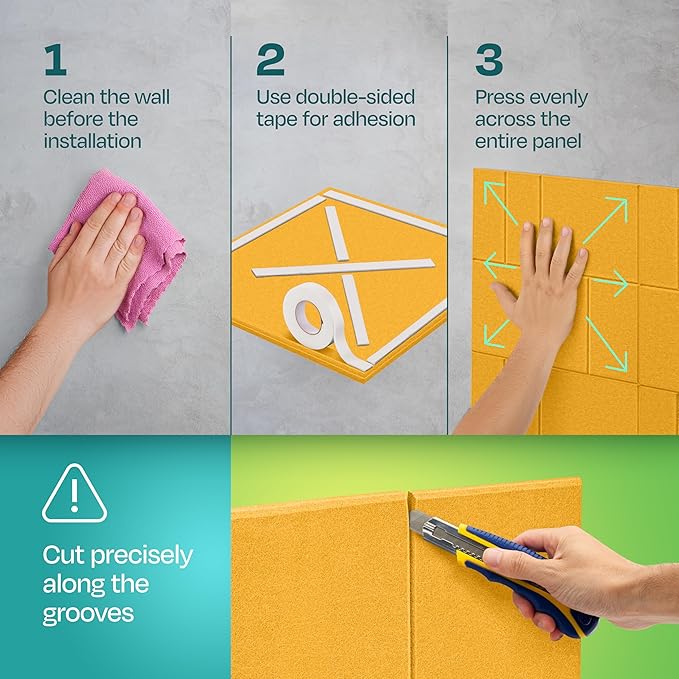 1
Clean the wall before the installation

2
Use double-sided tape for adhesion

3
Press evenly across the entire panel

Cut precisely along the grooves