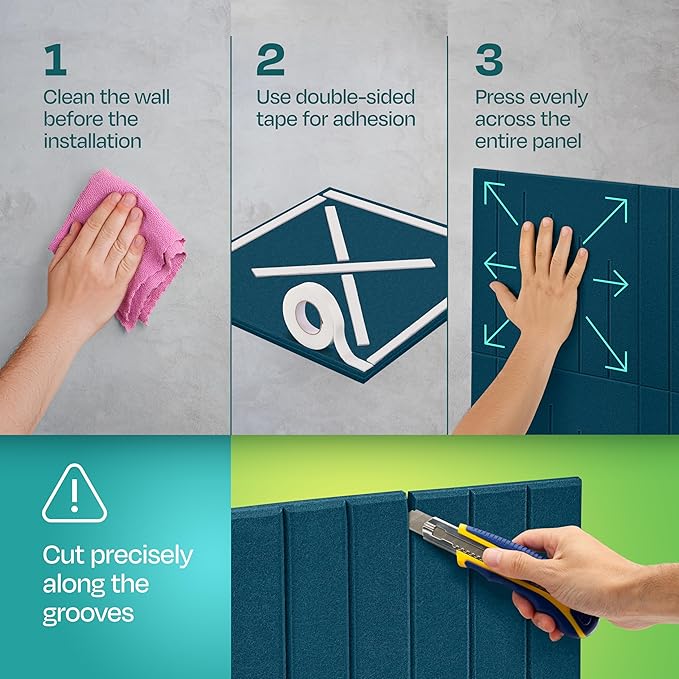 1
Clean the wall before the installation

2
Use double-sided tape for adhesion

3
Press evenly across the entire panel

Cut precisely along the grooves