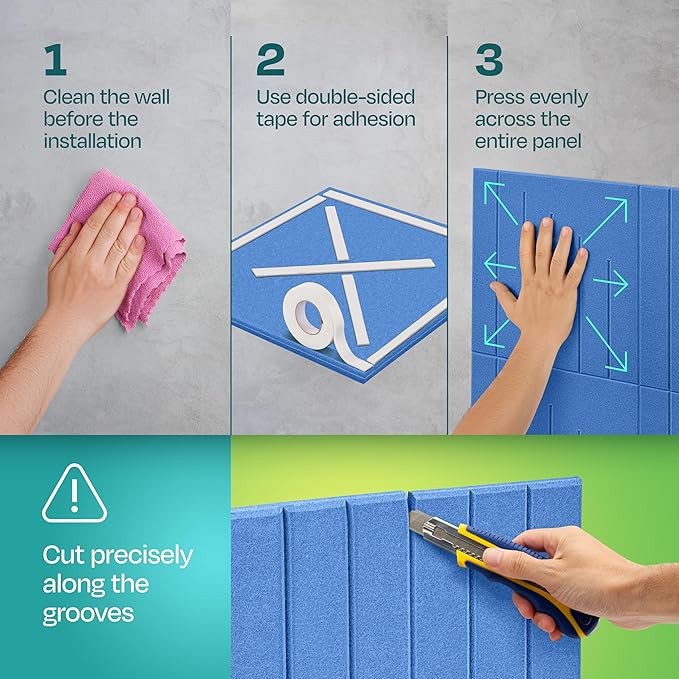 1
Clean the wall before the installation

2
Use double-sided tape for adhesion

3
Press evenly across the entire panel

Cut precisely along the grooves