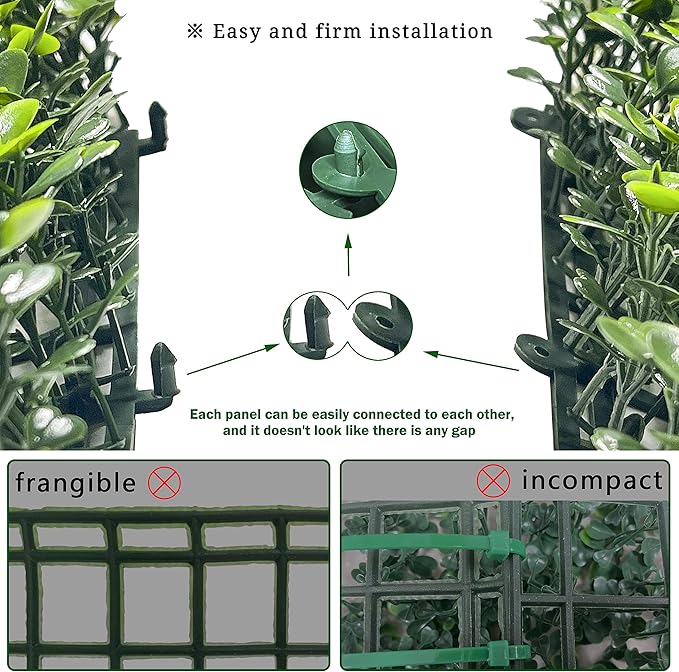 ※ Easy and firm installation

Each panel can be easily connected to each other, and it doesn't look like there is any gap

frangible

incompact