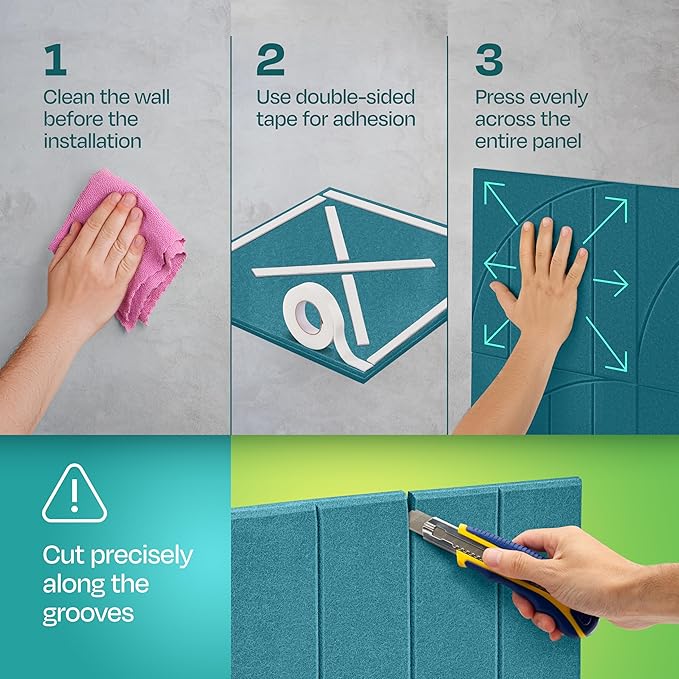 1
Clean the wall before the installation

2
Use double-sided tape for adhesion

3
Press evenly across the entire panel

Cut precisely along the grooves