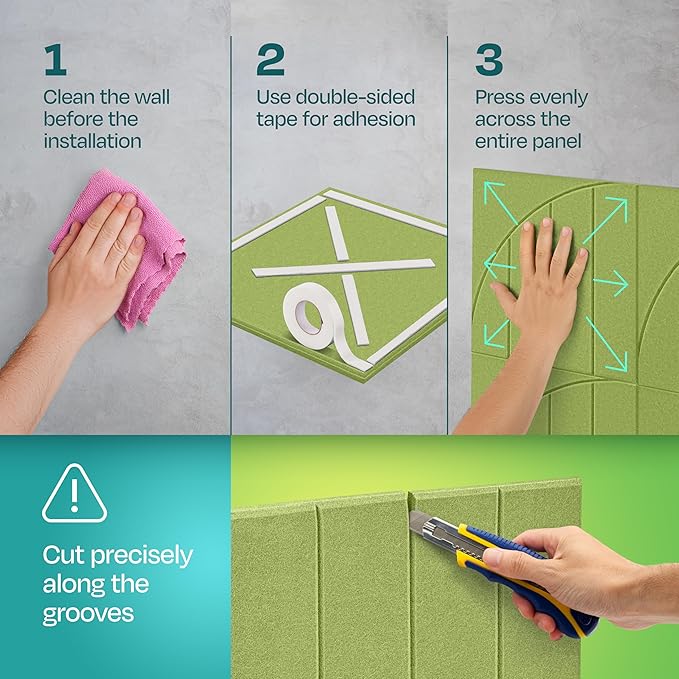 1
Clean the wall before the installation

2
Use double-sided tape for adhesion

3
Press evenly across the entire panel

Cut precisely along the grooves