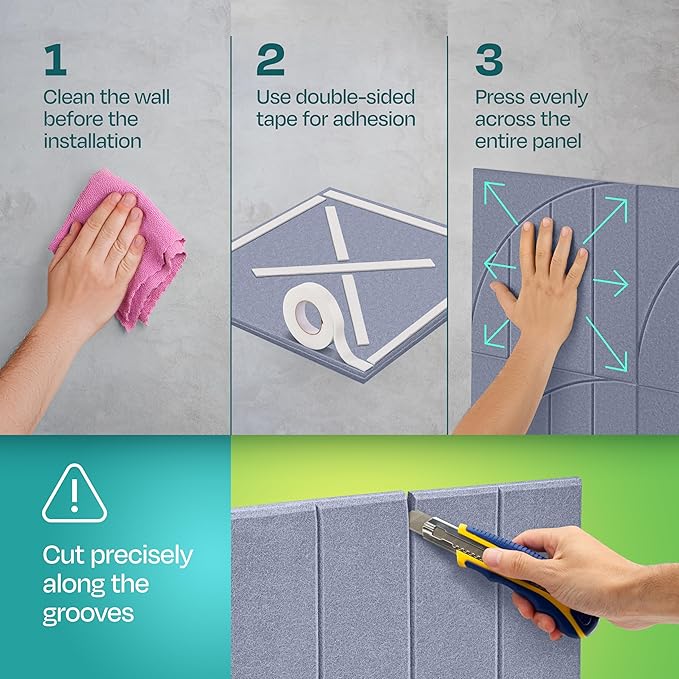 1
Clean the wall before the installation

2
Use double-sided tape for adhesion

3
Press evenly across the entire panel

Cut precisely along the grooves