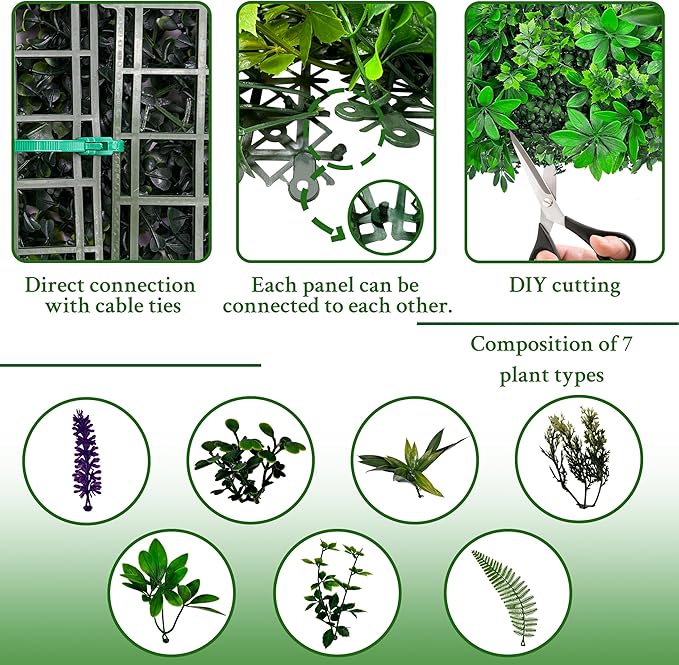 Direct connection with cable ties

Each panel can be connected to each other.

DIY cutting

Composition of 7 plant types