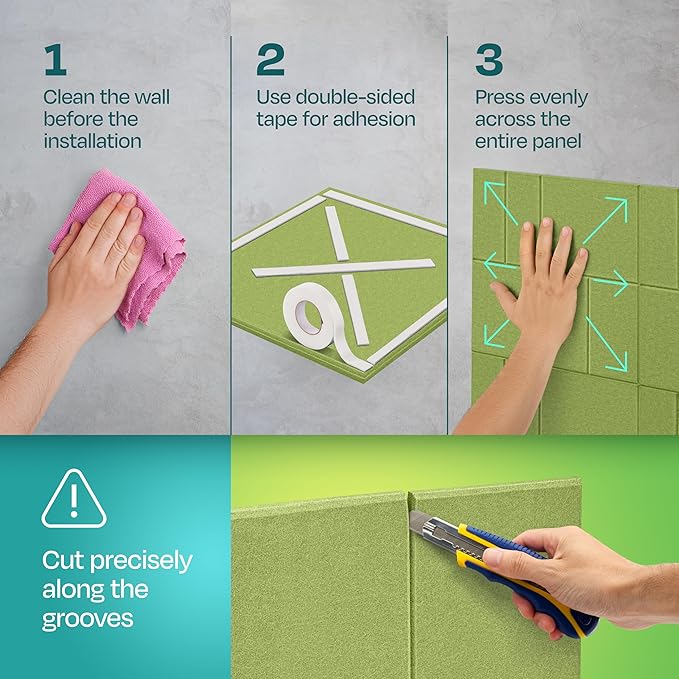 1
Clean the wall before the installation

2
Use double-sided tape for adhesion

3
Press evenly across the entire panel

Cut precisely along the grooves