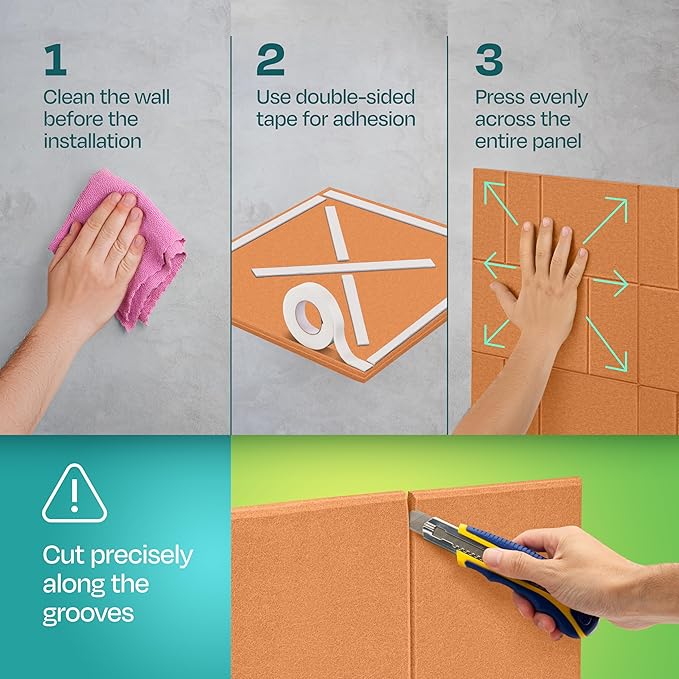 1
Clean the wall before the installation

2
Use double-sided tape for adhesion

3
Press evenly across the entire panel

Cut precisely along the grooves