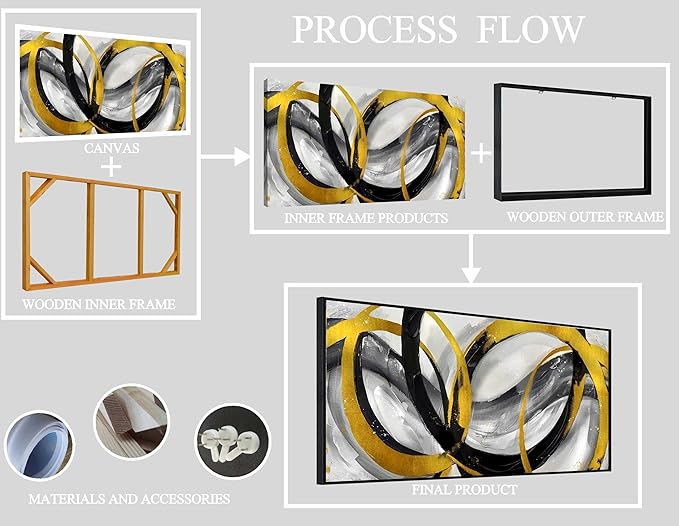 PROCESS FLOW

CANVAS

+

WOODEN INNER FRAME

INNER FRAME PRODUCTS

+

WOODEN OUTER FRAME

FINAL PRODUCT

MATERIALS AND ACCESSORIES