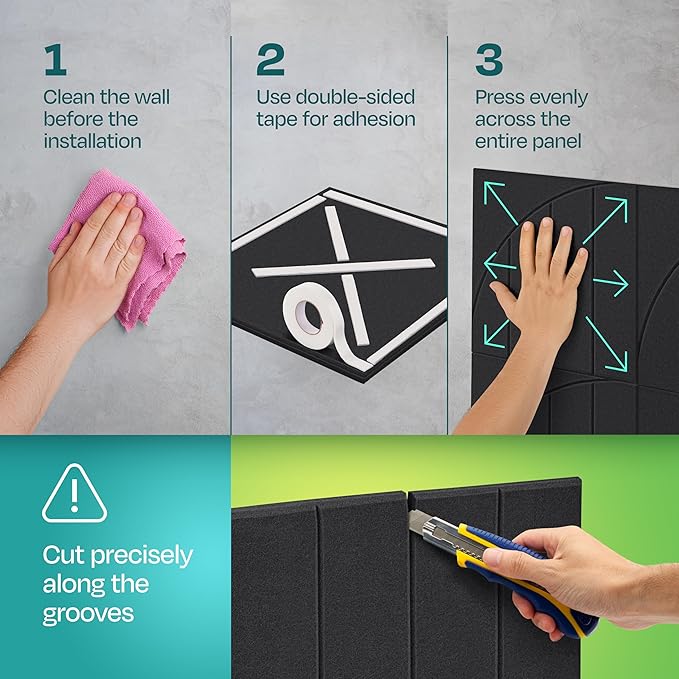 1
Clean the wall before the installation

2
Use double-sided tape for adhesion

3
Press evenly across the entire panel

Cut precisely along the grooves