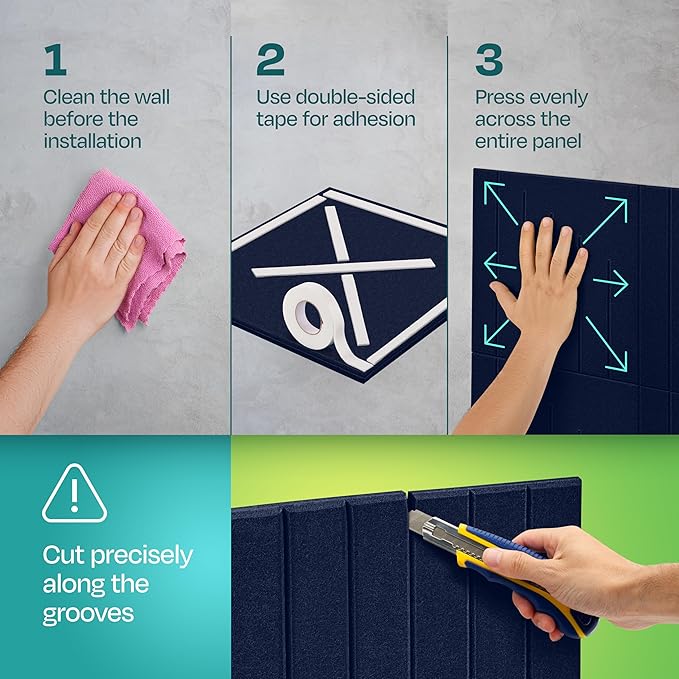 1
Clean the wall before the installation

2
Use double-sided tape for adhesion

3
Press evenly across the entire panel

Cut precisely along the grooves