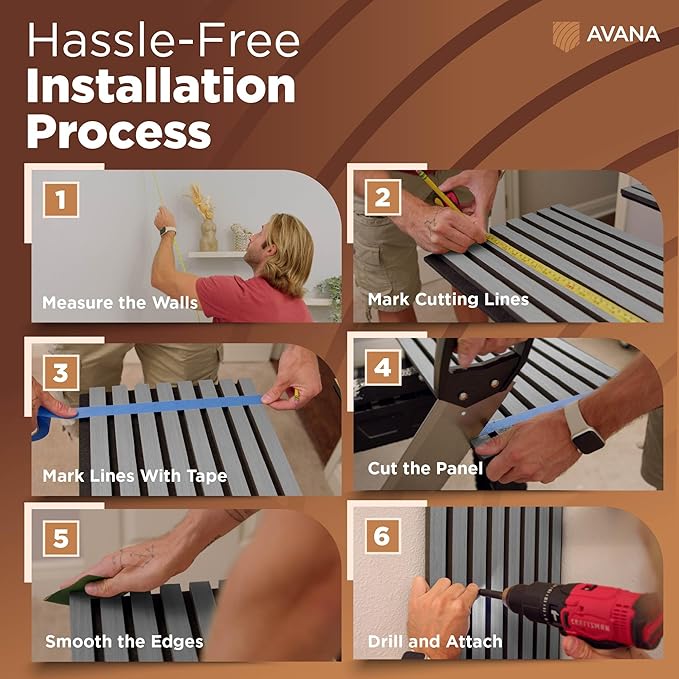 Hassle-Free
Installation
Process

AVANA

1
Measure the Walls

2
Mark Cutting Lines

3
Mark Lines With Tape

4
Cut the Panel

5
Smooth the Edges

6
Drill and Attach

CRAFTSMAN