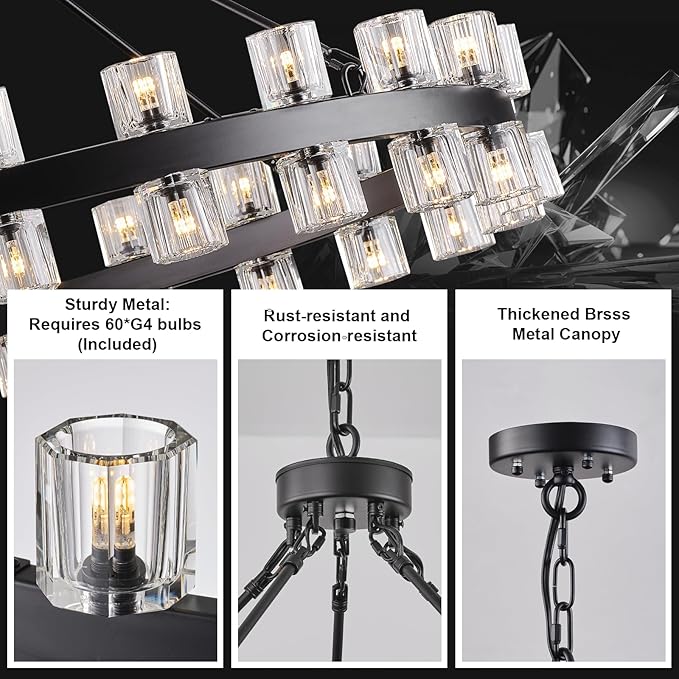 Sturdy Metal:
Requires 60*G4 bulbs
(Included)

Rust-resistant and
Corrosion-resistant

Thickened Brsss
Metal Canopy