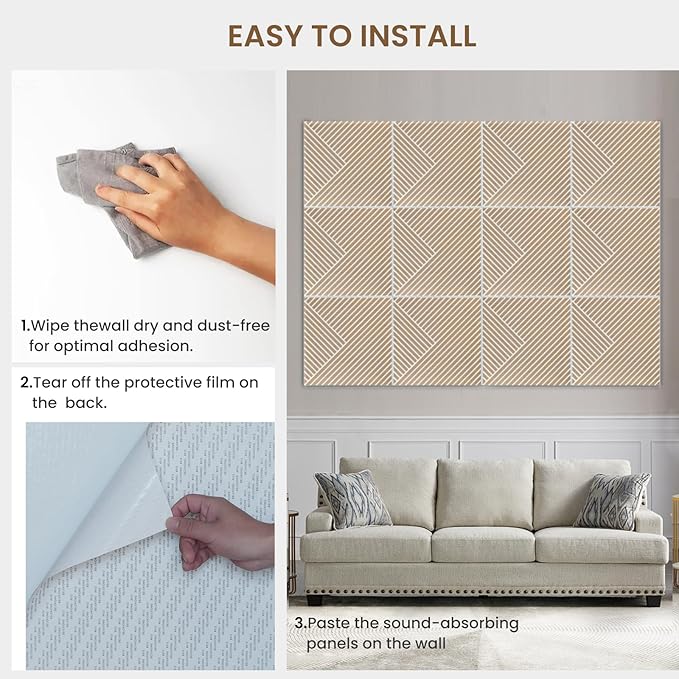 EASY TO INSTALL

1.Wipe thewall dry and dust-free for optimal adhesion.

2.Tear off the protective film on the back.

3.Paste the sound-absorbing panels on the wall