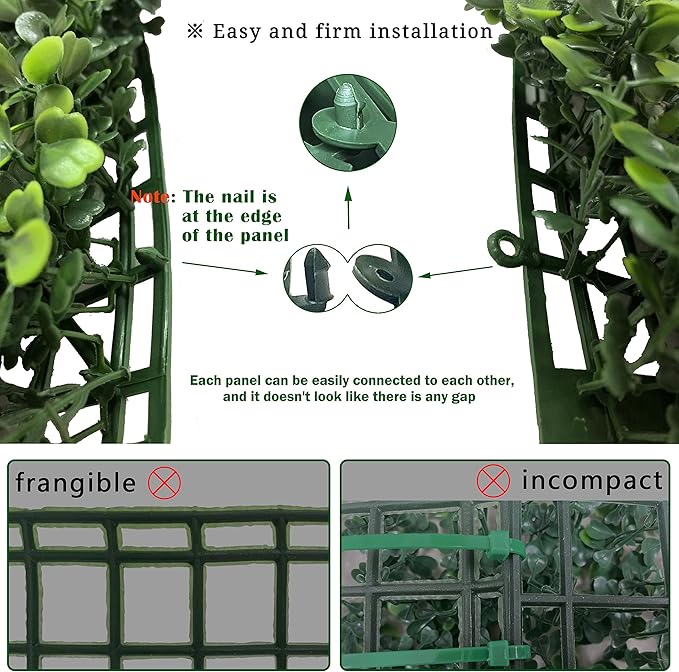 ※ Easy and firm installation

Note: The nail is at the edge of the panel

Each panel can be easily connected to each other, and it doesn't look like there is any gap

frangible

incompact