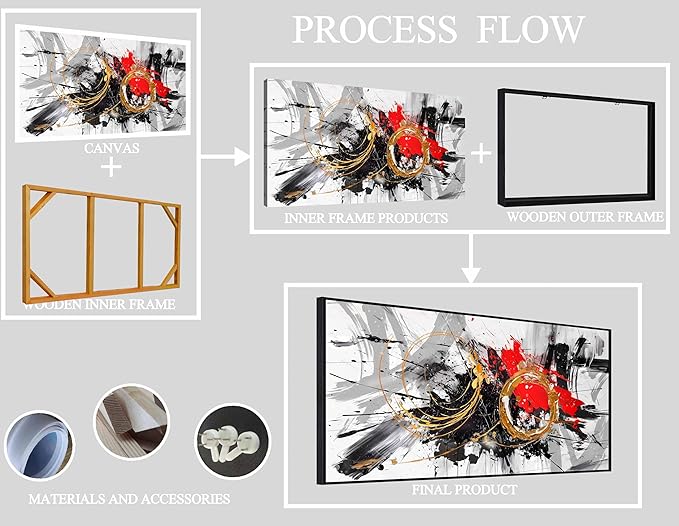 PROCESS FLOW

CANVAS
+
WOODEN INNER FRAME

INNER FRAME PRODUCTS
+
WOODEN OUTER FRAME

FINAL PRODUCT

MATERIALS AND ACCESSORIES