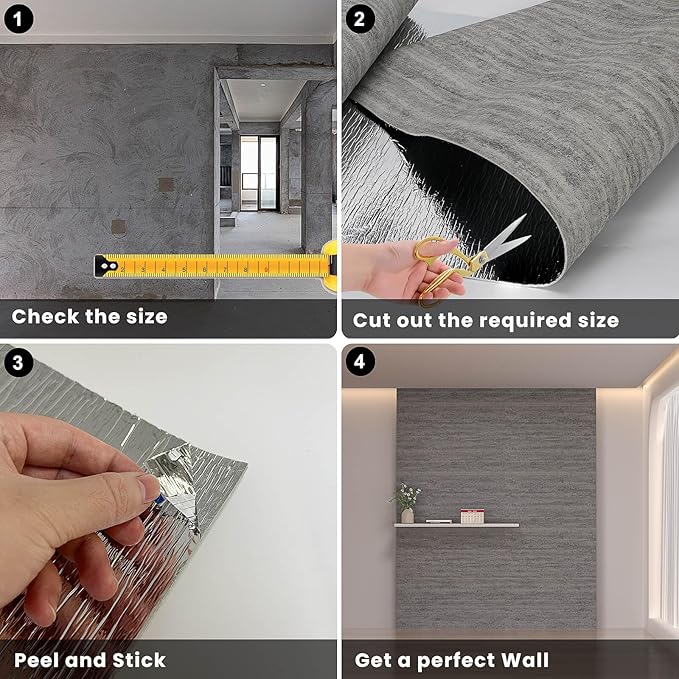 1

Check the size

2

Cut out the required size

3

Peel and Stick

4

Get a perfect Wall