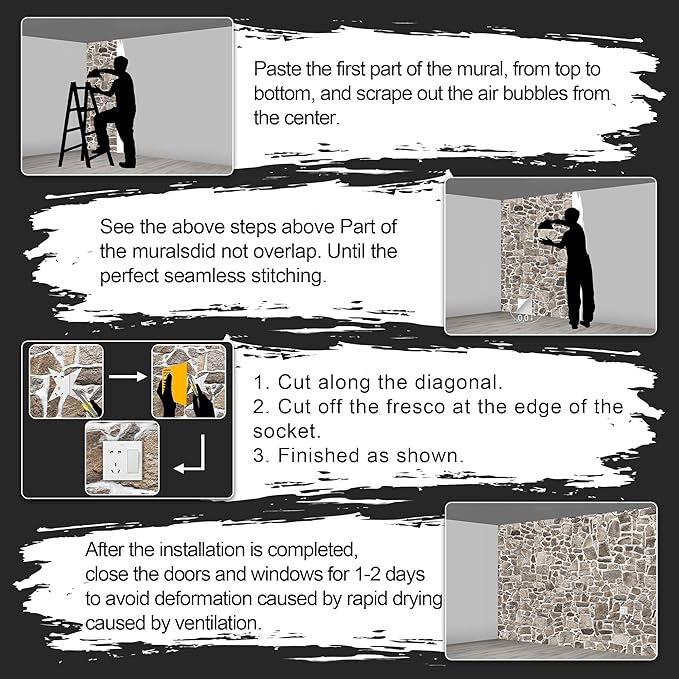 Paste the first part of the mural, from top to bottom, and scrape out the air bubbles from the center.

See the above steps above Part of the muralsdid not overlap. Until the perfect seamless stitching.

0.01

1. Cut along the diagonal.
2. Cut off the fresco at the edge of the socket.
3. Finished as shown.

After the installation is completed, close the doors and windows for 1-2 days to avoid deformation caused by rapid drying caused by ventilation.