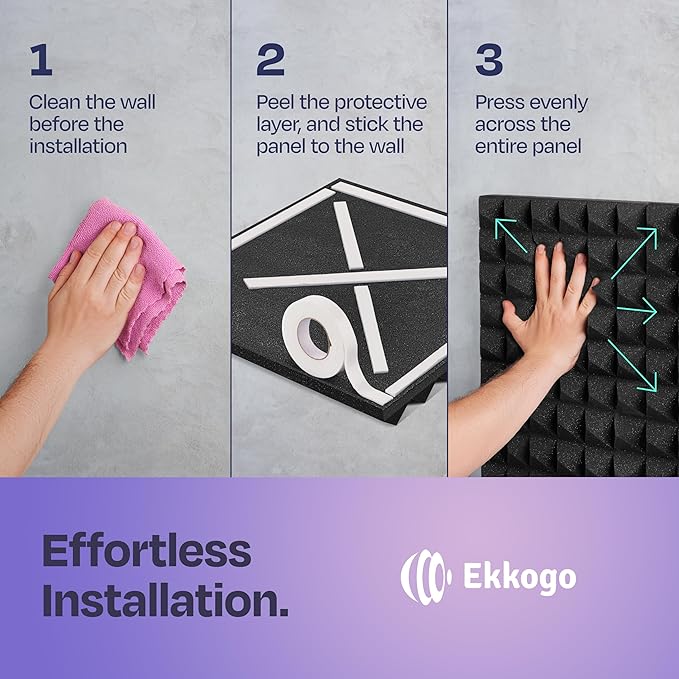 1
Clean the wall before the installation

2
Peel the protective layer, and stick the panel to the wall

3
Press evenly across the entire panel

Effortless Installation.

Ekkogo