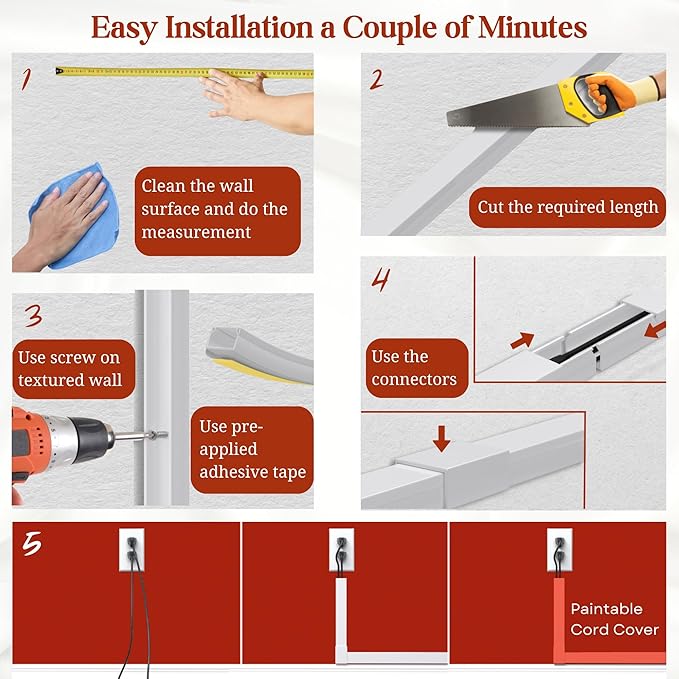 Easy Installation a Couple of Minutes

1

Clean the wall surface and do the measurement

2

Cut the required length

3

Use screw on textured wall

Use pre-applied adhesive tape

4

Use the connectors

5

Paintable Cord Cover