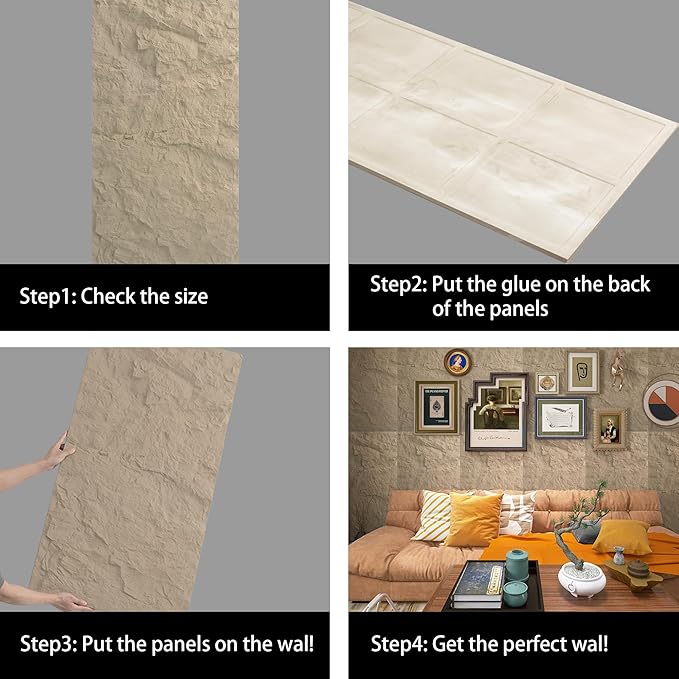 Step1: Check the size

Step2: Put the glue on the back of the panels

Step3: Put the panels on the wal!

Step4: Get the perfect wal!