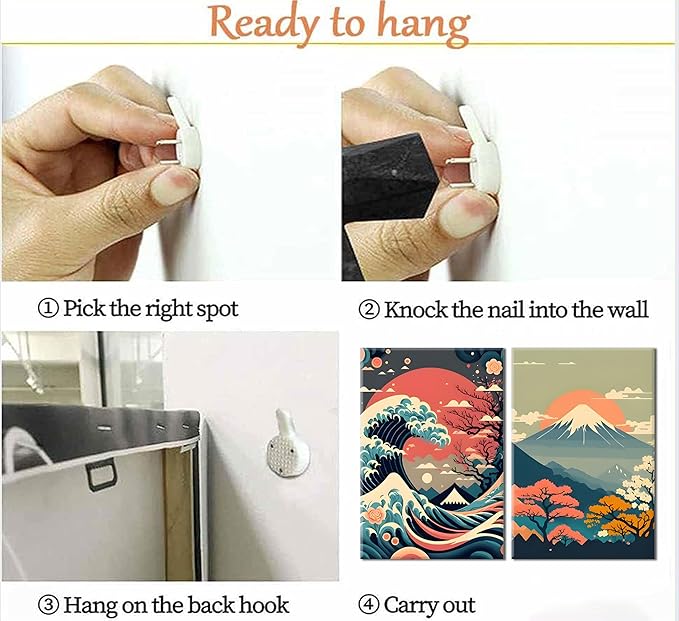 Ready to hang

① Pick the right spot

② Knock the nail into the wall

③ Hang on the back hook

④ Carry out