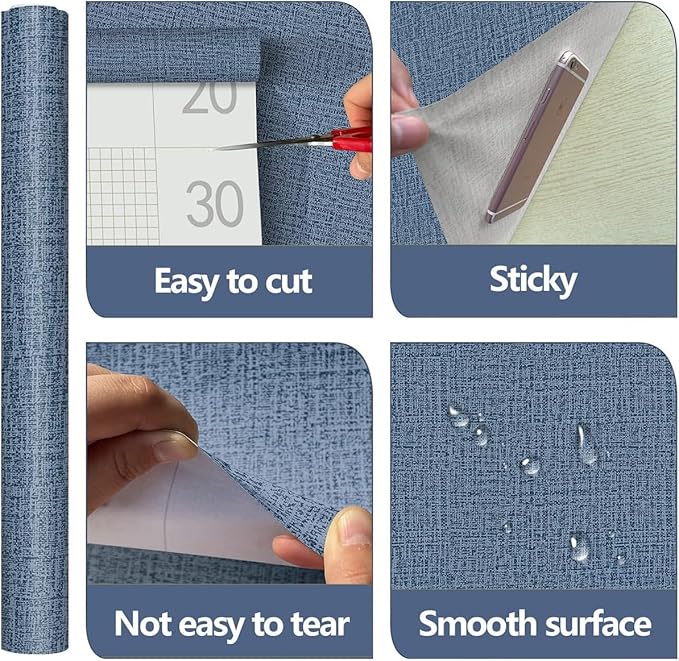 20

30

Easy to cut

Sticky

Not easy to tear

Smooth surface