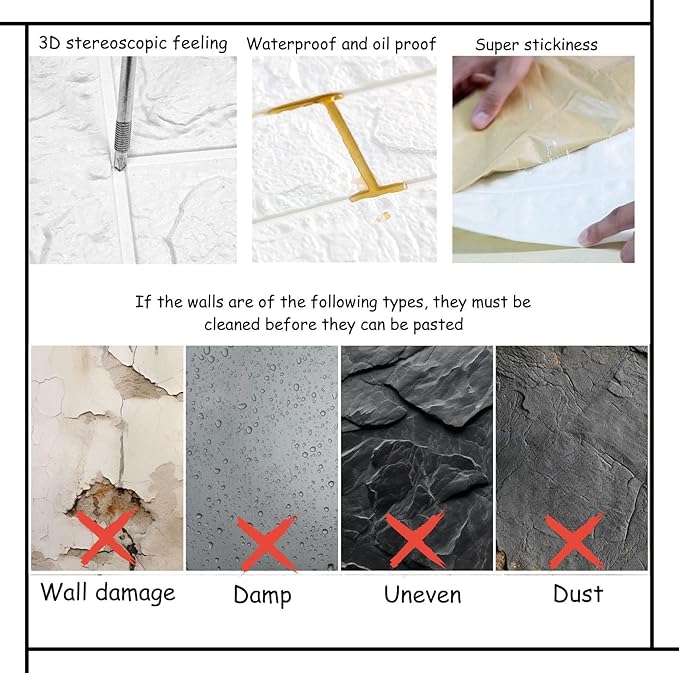 3D stereoscopic feeling

Waterproof and oil proof

Super stickiness

If the walls are of the following types, they must be cleaned before they can be pasted

Wall damage

Damp

Uneven

Dust