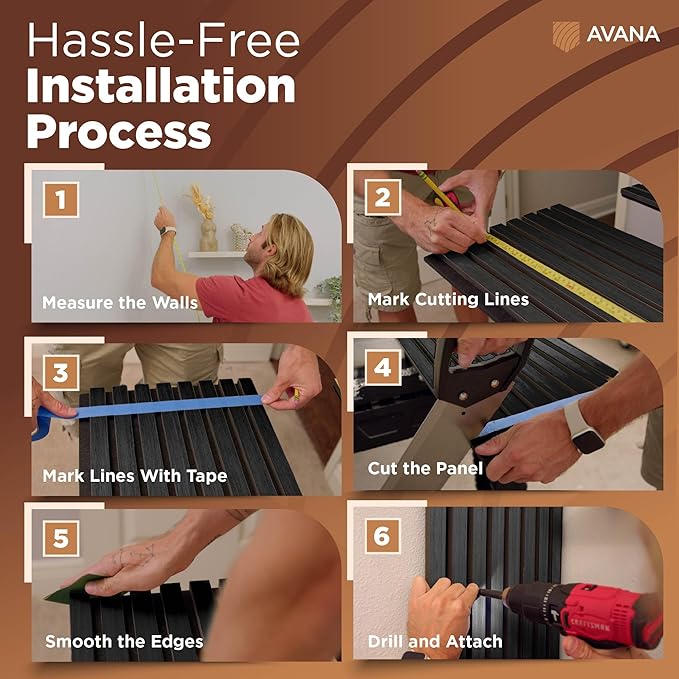 Hassle-Free
Installation
Process

AVANA

1
Measure the Walls

2
Mark Cutting Lines

3
Mark Lines With Tape

4
Cut the Panel

5
Smooth the Edges

6
Drill and Attach

CRAFTSMAN