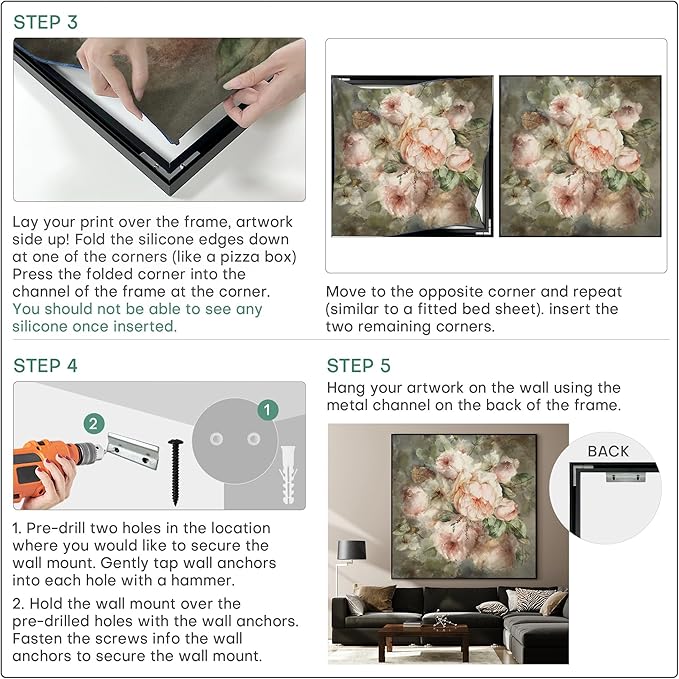 STEP 3

Lay your print over the frame, artwork side up! Fold the silicone edges down at one of the corners (like a pizza box) Press the folded corner into the channel of the frame at the corner. You should not be able to see any silicone once inserted.

Move to the opposite corner and repeat (similar to a fitted bed sheet). insert the two remaining corners.

STEP 4

2

1

1. Pre-drill two holes in the location where you would like to secure the wall mount. Gently tap wall anchors into each hole with a hammer.

2. Hold the wall mount over the pre-drilled holes with the wall anchors. Fasten the screws info the wall anchors to secure the wall mount.

STEP 5

Hang your artwork on the wall using the metal channel on the back of the frame.

BACK