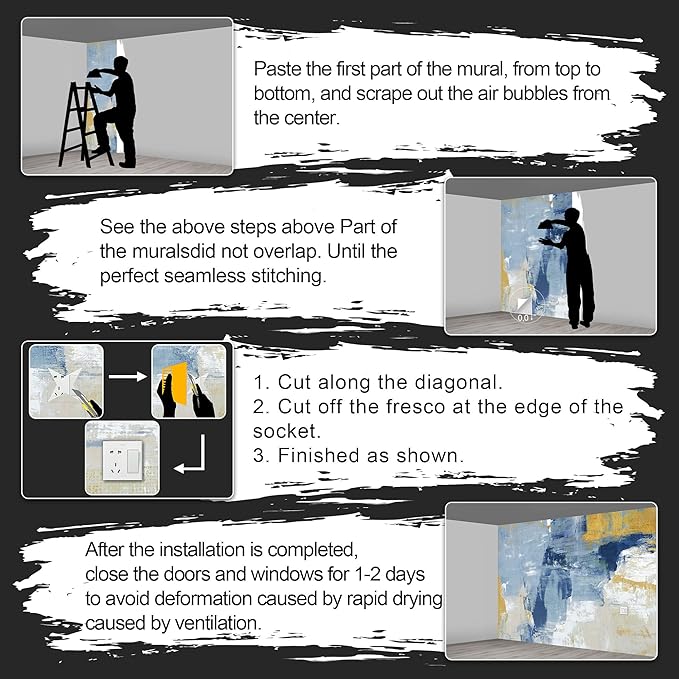 Paste the first part of the mural, from top to bottom, and scrape out the air bubbles from the center.

See the above steps above Part of the muralsdid not overlap. Until the perfect seamless stitching.

0.01

1. Cut along the diagonal.
2. Cut off the fresco at the edge of the socket.
3. Finished as shown.

After the installation is completed, close the doors and windows for 1-2 days to avoid deformation caused by rapid drying caused by ventilation.