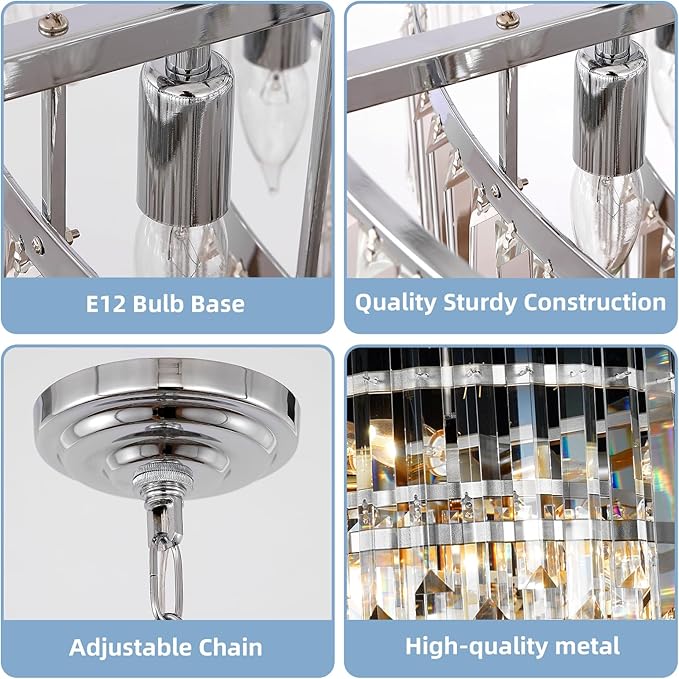 E12 Bulb Base

Quality Sturdy Construction

Adjustable Chain

High-quality metal