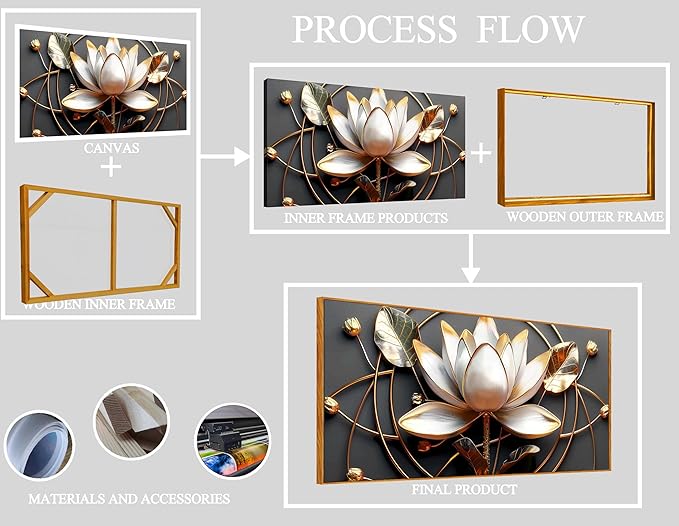 PROCESS FLOW

CANVAS

+

WOODEN INNER FRAME

INNER FRAME PRODUCTS

+

WOODEN OUTER FRAME

FINAL PRODUCT

MATERIALS AND ACCESSORIES