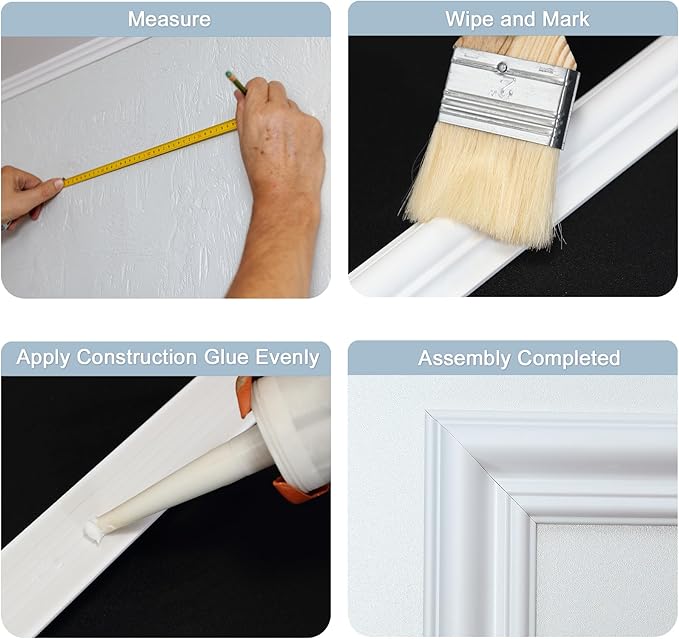 Measure

Wipe and Mark

Apply Construction Glue Evenly

Assembly Completed