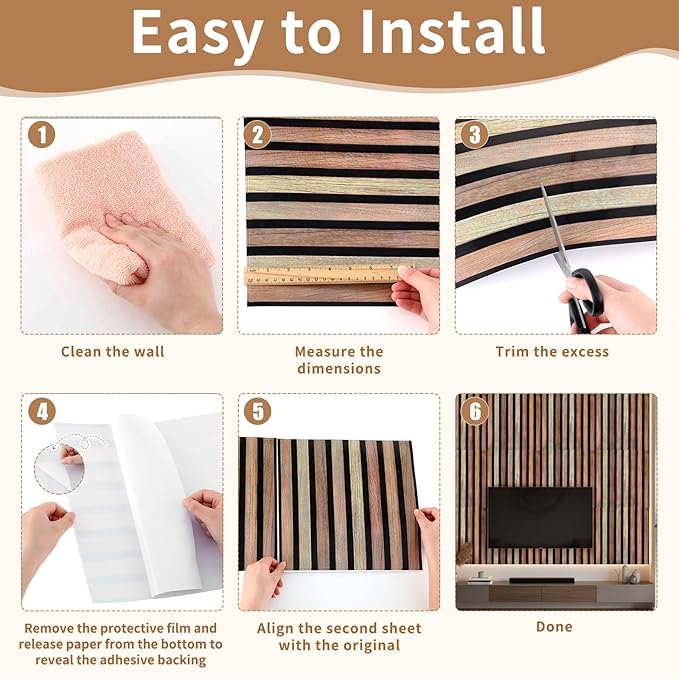 Easy to Install

1
Clean the wall

2
Measure the dimensions

3
Trim the excess

4
Remove the protective film and release paper from the bottom to reveal the adhesive backing

5
Align the second sheet with the original

6
Done