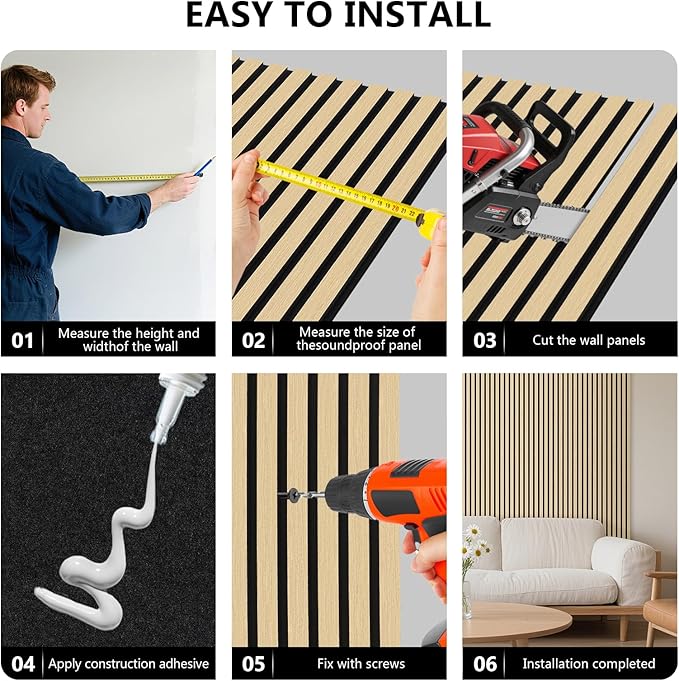 EASY TO INSTALL

01 Measure the height and widthof the wall

02 Measure the size of thesoundproof panel

03 Cut the wall panels

04 Apply construction adhesive

05 Fix with screws

06 Installation completed