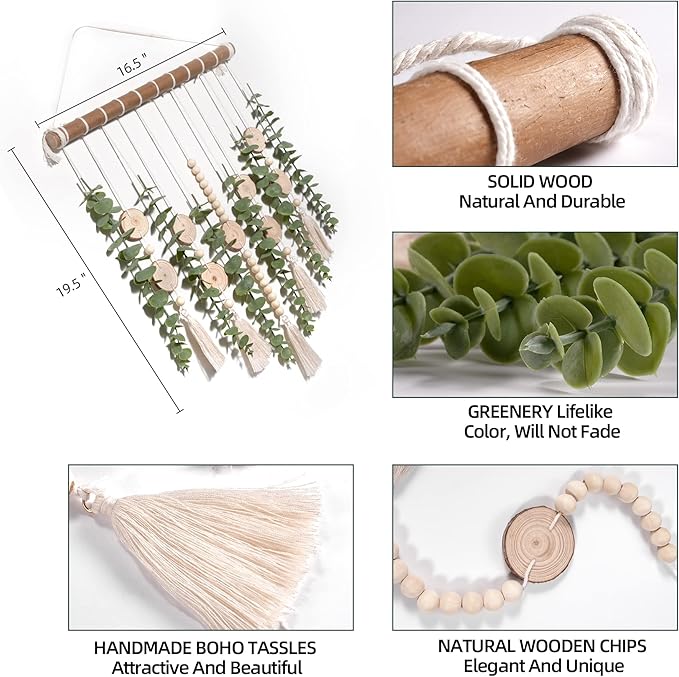 16.5 "

19.5 "

SOLID WOOD
Natural And Durable

GREENERY Lifelike
Color, Will Not Fade

HANDMADE BOHO TASSLES
Attractive And Beautiful

NATURAL WOODEN CHIPS
Elegant And Unique