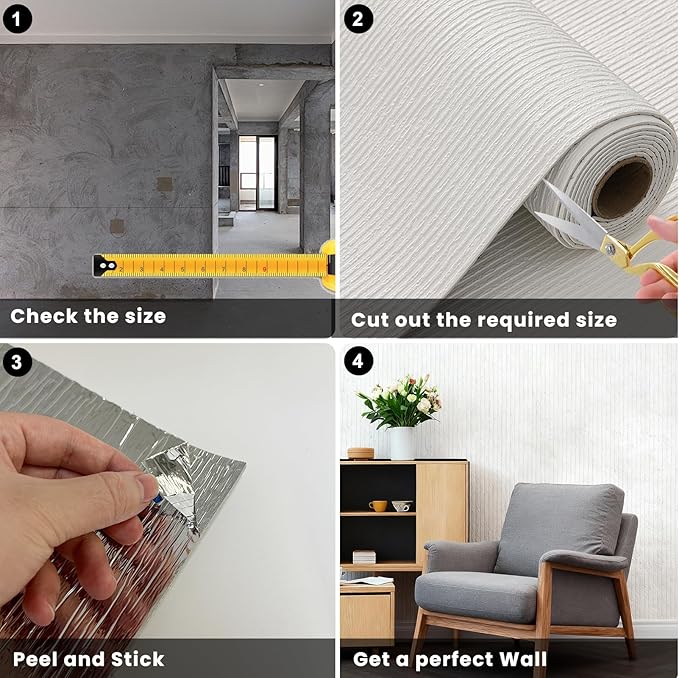 1

Check the size

2

Cut out the required size

3

Peel and Stick

4

Get a perfect Wall