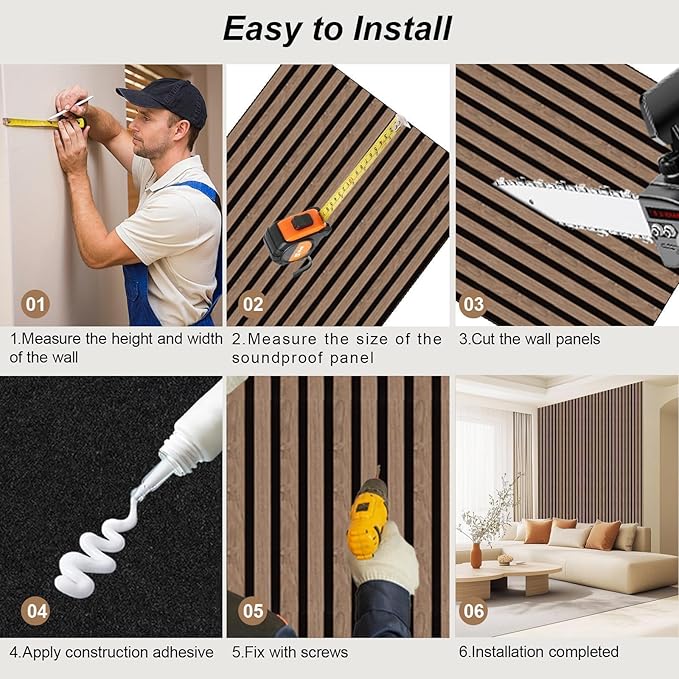 Easy to Install

01

1.Measure the height and width of the wall

02

2.Measure the size of the soundproof panel

03

3.Cut the wall panels

04

4.Apply construction adhesive

05

5.Fix with screws

06

6.Installation completed