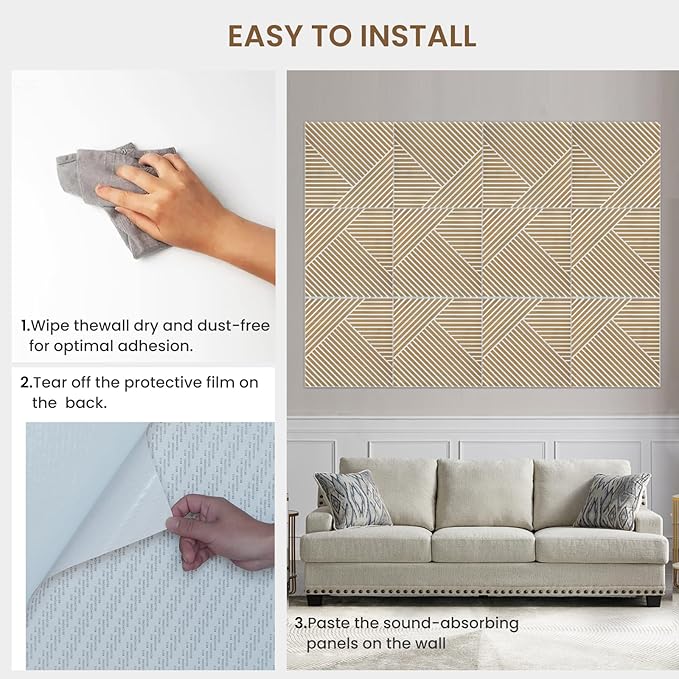 EASY TO INSTALL

1.Wipe thewall dry and dust-free for optimal adhesion.

2.Tear off the protective film on the back.

3.Paste the sound-absorbing panels on the wall