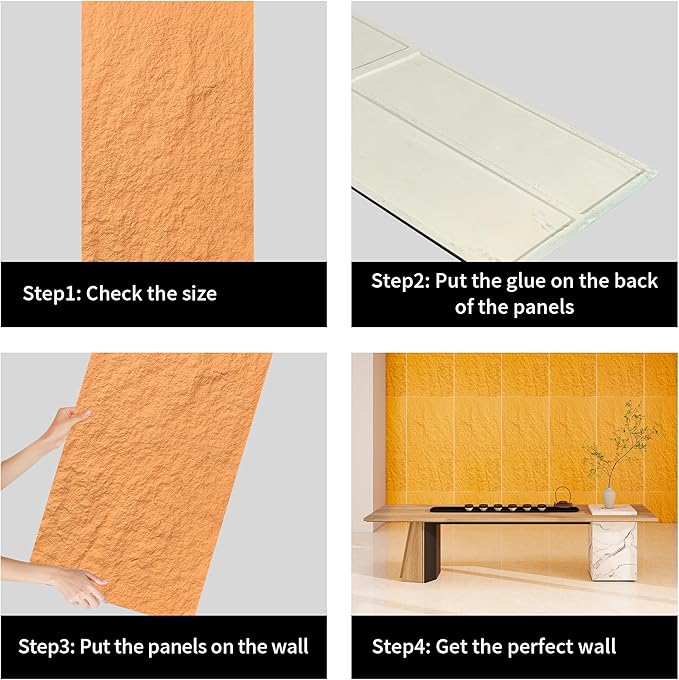 Step1: Check the size

Step2: Put the glue on the back of the panels

Step3: Put the panels on the wall

Step4: Get the perfect wall