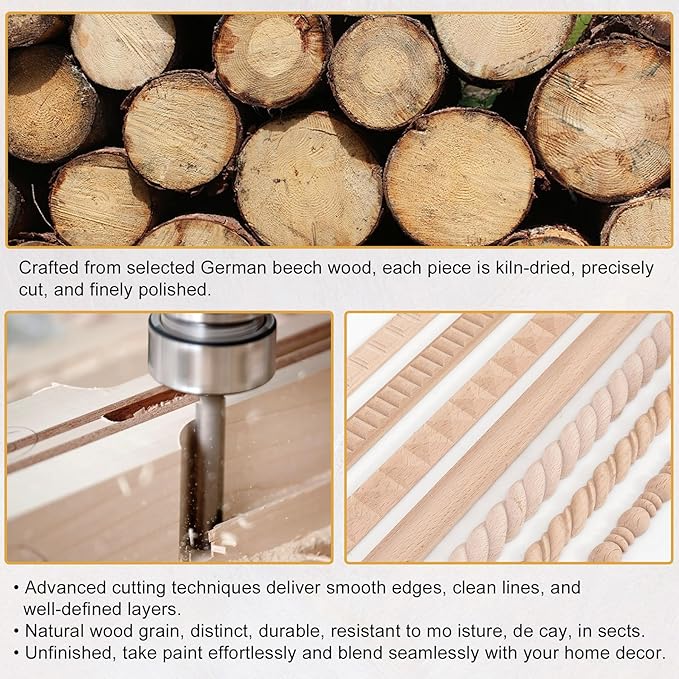 Crafted from selected German beech wood, each piece is kiln-dried, precisely cut, and finely polished.

• Advanced cutting techniques deliver smooth edges, clean lines, and well-defined layers.
• Natural wood grain, distinct, durable, resistant to mo isture, de cay, in sects.
• Unfinished, take paint effortlessly and blend seamlessly with your home decor.