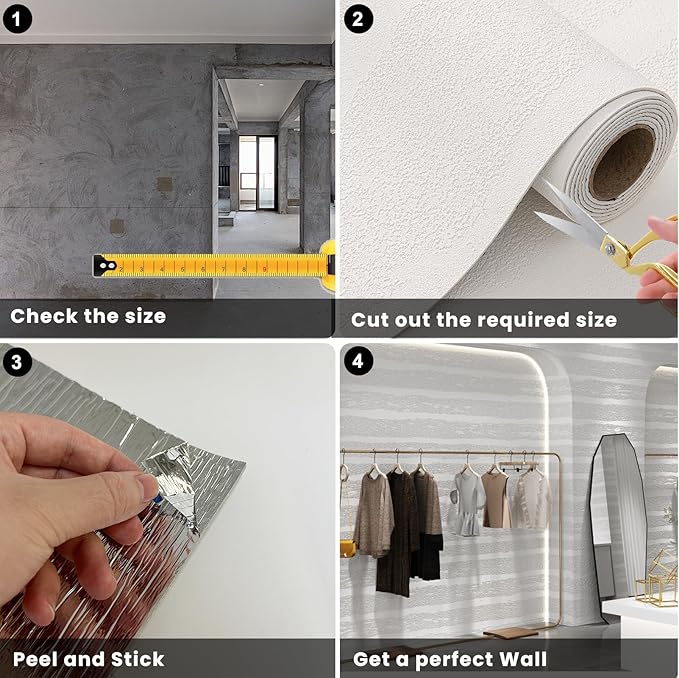 1

Check the size

2

Cut out the required size

3

Peel and Stick

4

Get a perfect Wall