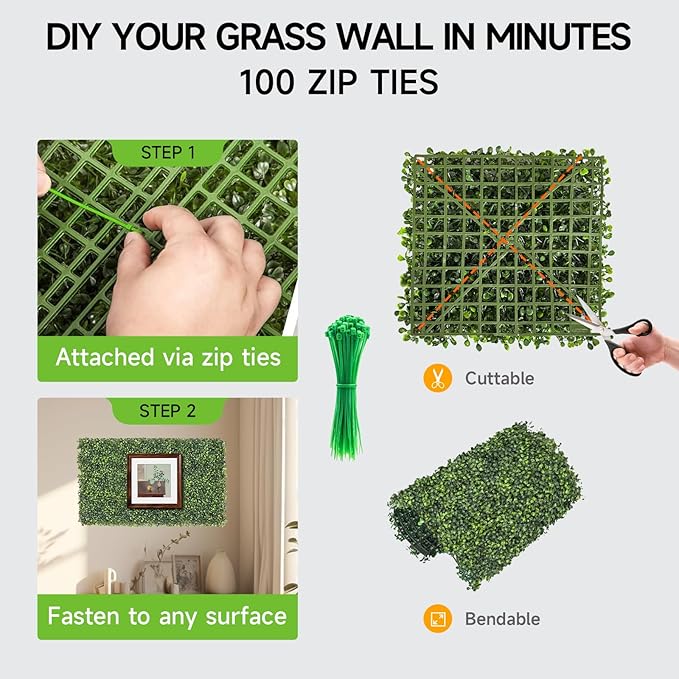 DIY YOUR GRASS WALL IN MINUTES
100 ZIP TIES

STEP 1
Attached via zip ties

STEP 2
Fasten to any surface

Cuttable

Bendable