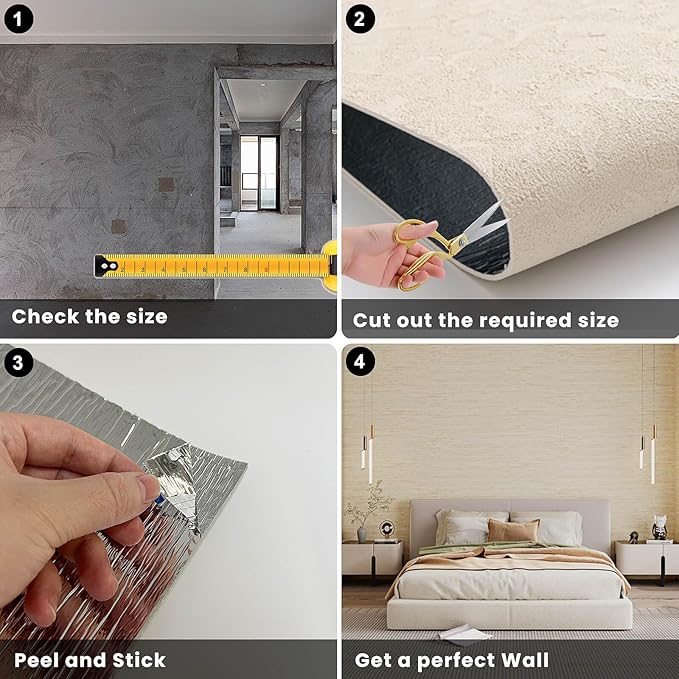 1
Check the size

2
Cut out the required size

3
Peel and Stick

4
Get a perfect Wall