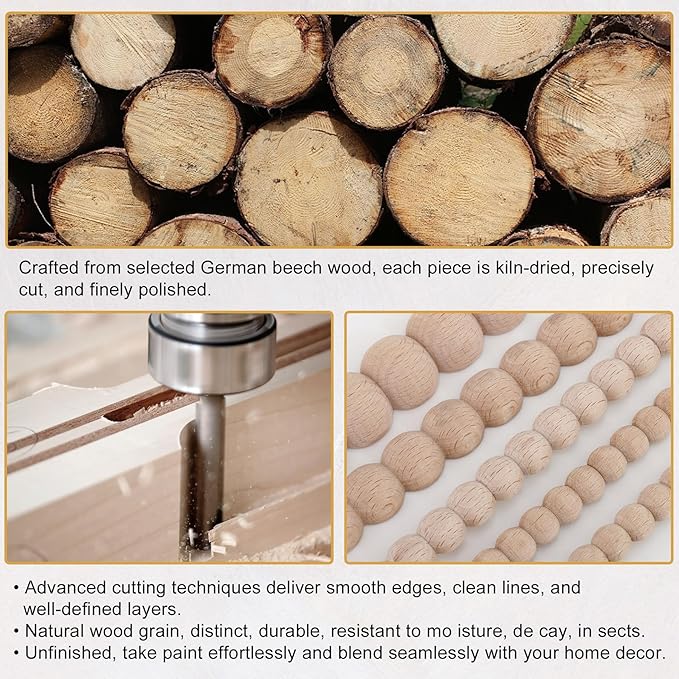 Crafted from selected German beech wood, each piece is kiln-dried, precisely cut, and finely polished.

• Advanced cutting techniques deliver smooth edges, clean lines, and well-defined layers.
• Natural wood grain, distinct, durable, resistant to mo isture, de cay, in sects.
• Unfinished, take paint effortlessly and blend seamlessly with your home decor.