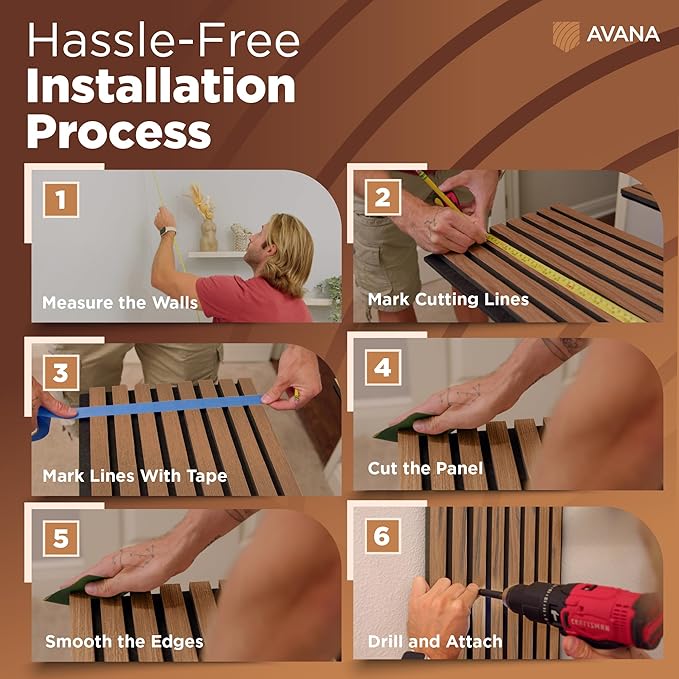 Hassle-Free
Installation
Process

AVANA

1
Measure the Walls

2
Mark Cutting Lines

3
Mark Lines With Tape

4
Cut the Panel

5
Smooth the Edges

6
Drill and Attach

CRAFTSMAN