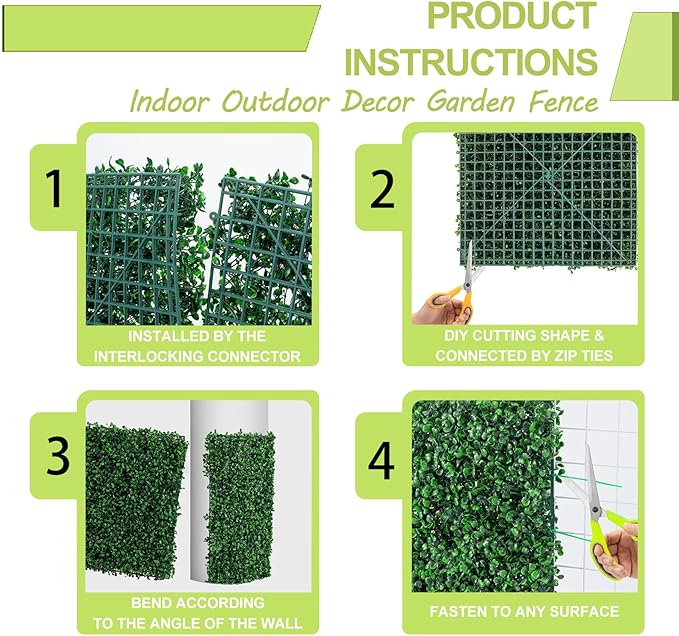 PRODUCT INSTRUCTIONS
Indoor Outdoor Decor Garden Fence

1
INSTALLED BY THE INTERLOCKING CONNECTOR

2
DIY CUTTING SHAPE & CONNECTED BY ZIP TIES

3
BEND ACCORDING TO THE ANGLE OF THE WALL

4
FASTEN TO ANY SURFACE