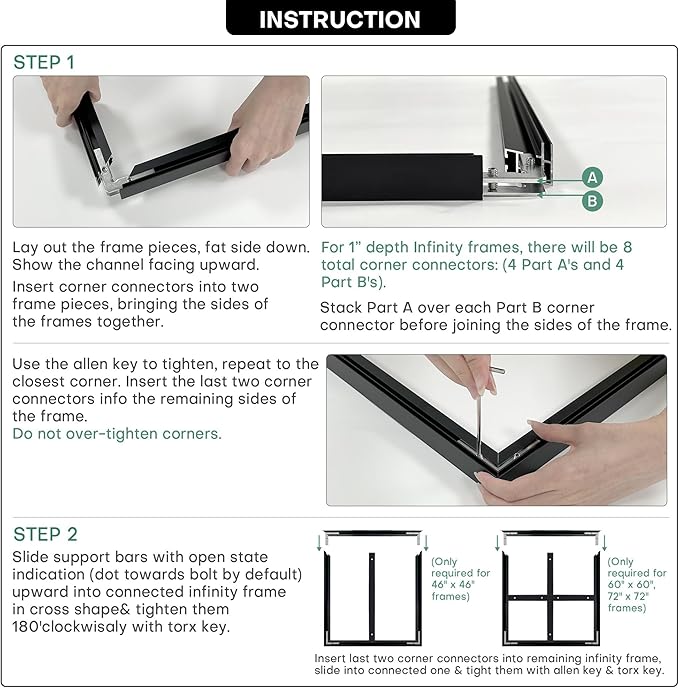 INSTRUCTION

STEP 1

A

B

Lay out the frame pieces, fat side down. Show the channel facing upward.

Insert corner connectors into two frame pieces, bringing the sides of the frames together.

For 1" depth Infinity frames, there will be 8 total corner connectors: (4 Part A's and 4 Part B's).

Stack Part A over each Part B corner connector before joining the sides of the frame.

Use the allen key to tighten, repeat to the closest corner. Insert the last two corner connectors info the remaining sides of the frame.
Do not over-tighten corners.

STEP 2

Slide support bars with open state indication (dot towards bolt by default) upward into connected infinity frame in cross shape& tighten them 180'clockwisaly with torx key.

(Only required for 46" x 46" frames)

(Only required for 60" x 60", 72" x 72" frames)

Insert last two corner connectors into remaining infinity frame, slide into connected one & tight them with allen key & torx key.